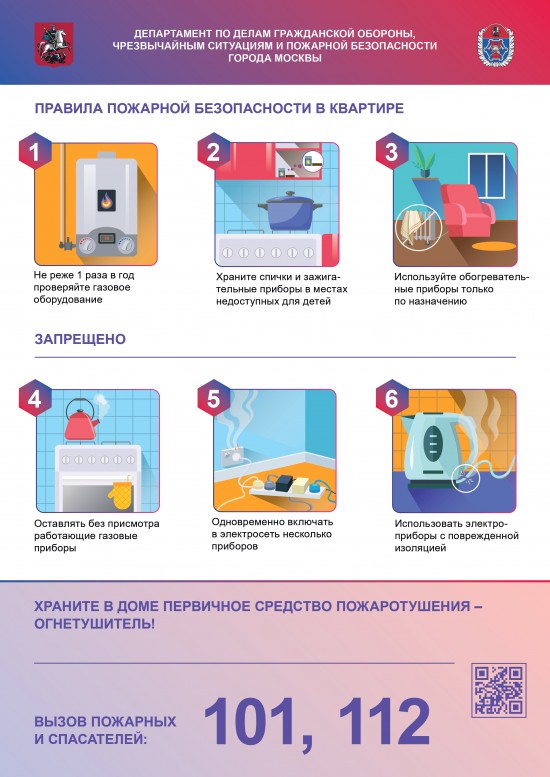 ДЕПАРТАМЕНТ ПО ДЕЛАМ ГРАЖДАНСКОЙ ОБОРОНЫ, ЧРЕЗВЫЧАЙНЫМ СИТУАЦИЯМ И ПОЖАРНОЙ БЕЗОПАСНОСТИ ГОРОДА МОСКВЫ

ПРАВИЛА ПОЖАРНОЙ БЕЗОПАСНОСТИ В КВАРТИРЕ

1
Не реже 1 раза в год проверяйте газовое оборудование

2
Храните спички и зажигательные приборы в местах недоступных для детей

3
Используйте обогревательные приборы только по назначению

ЗАПРЕЩЕНО

4
Оставлять без присмотра работающие газовые приборы

5
Одновременно включать в электросеть несколько приборов

6
Использовать электроприборы с поврежденной изоляцией

ХРАНИТЕ В ДОМЕ ПЕРВИЧНОЕ СРЕДСТВО ПОЖАРОТУШЕНИЯ – ОГНЕТУШИТЕЛЬ!

ВЫЗОВ ПОЖАРНЫХ И СПАСАТЕЛЕЙ: 101, 112