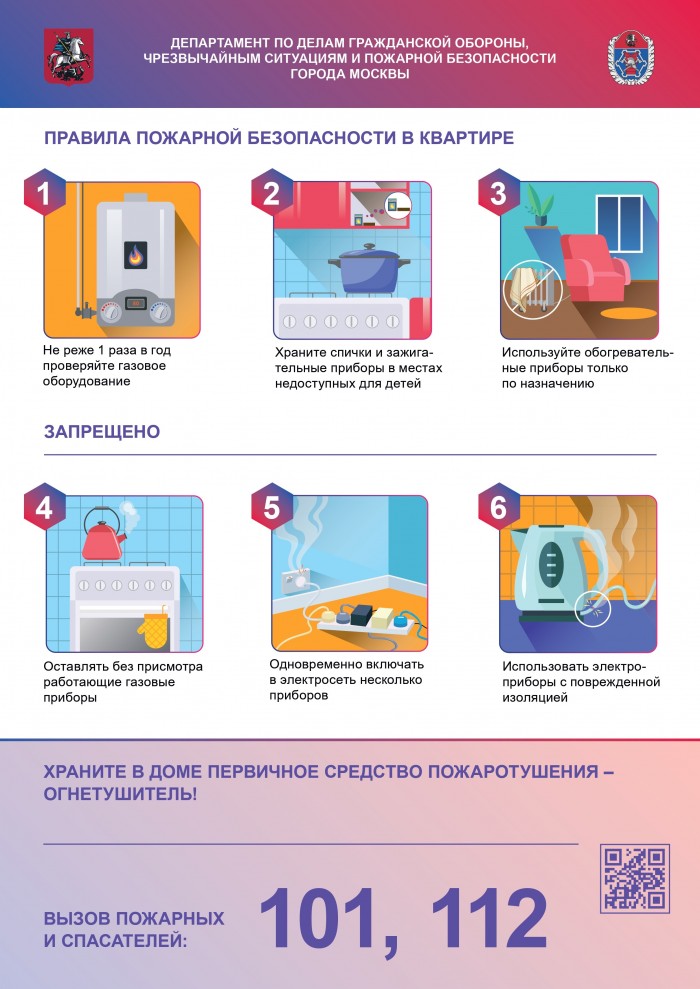 ДЕПАРТАМЕНТ ПО ДЕЛАМ ГРАЖДАНСКОЙ ОБОРОНЫ, ЧРЕЗВЫЧАЙНЫМ СИТУАЦИЯМ И ПОЖАРНОЙ БЕЗОПАСНОСТИ ГОРОДА МОСКВЫ

ПРАВИЛА ПОЖАРНОЙ БЕЗОПАСНОСТИ В КВАРТИРЕ

1
Не реже 1 раза в год проверяйте газовое оборудование

2
Храните спички и зажигательные приборы в местах недоступных для детей

3
Используйте обогревательные приборы только по назначению

ЗАПРЕЩЕНО

4
Оставлять без присмотра работающие газовые приборы

5
Одновременно включать в электросеть несколько приборов

6
Использовать электроприборы с поврежденной изоляцией

ХРАНИТЕ В ДОМЕ ПЕРВИЧНОЕ СРЕДСТВО ПОЖАРОТУШЕНИЯ – ОГНЕТУШИТЕЛЬ!

ВЫЗОВ ПОЖАРНЫХ И СПАСАТЕЛЕЙ: 101, 112